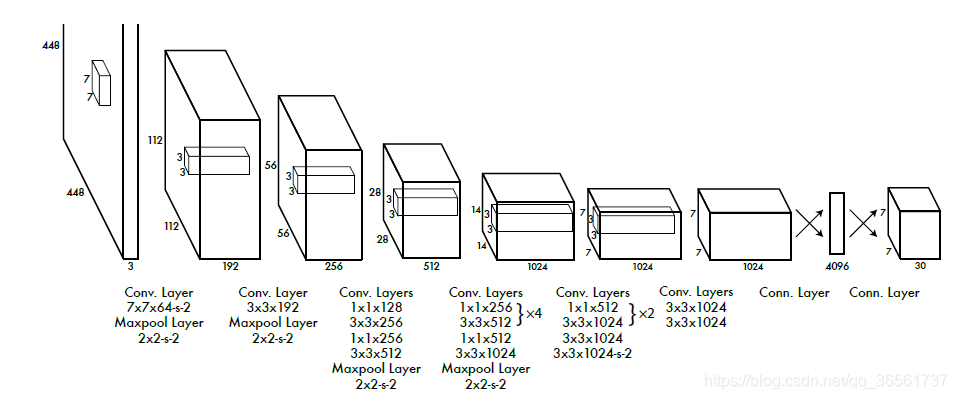 448
7
7
448
3
112
3
3
112
192
56
3
3
56
256
28
3
3
28
512
14
3
3
14
1024
7
3
3
7
1024
7
7
1024
4096
7
7
30

Conv. Layer
7x7x64-s-2
Maxpool Layer
2x2-s-2

Conv. Layer
3x3x192
Maxpool Layer
2x2-s-2

Conv. Layers
1x1x128
3x3x256
1x1x256
3x3x512
Maxpool Layer
2x2-s-2

Conv. Layers
1x1x256
3x3x512 } ×4
1x1x512
3x3x1024
Maxpool Layer
2x2-s-2

Conv. Layers
1x1x512
3x3x1024 } ×2
3x3x1024
3x3x1024-s-2

Conv. Layers
3x3x1024
3x3x1024

Conn. Layer

Conn. Layer

https://blog.csdn.net/qq_36561737