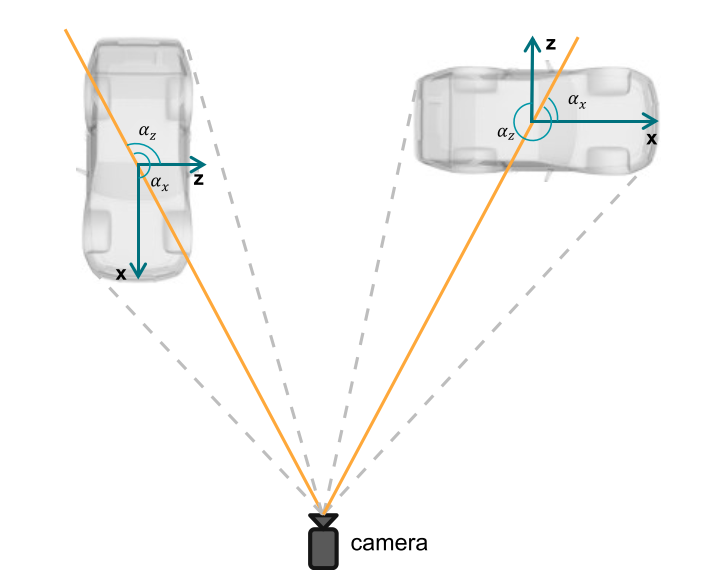 $\alpha_z$
z
$\alpha_x$
x

z
$\alpha_x$
$\alpha_z$
x

camera